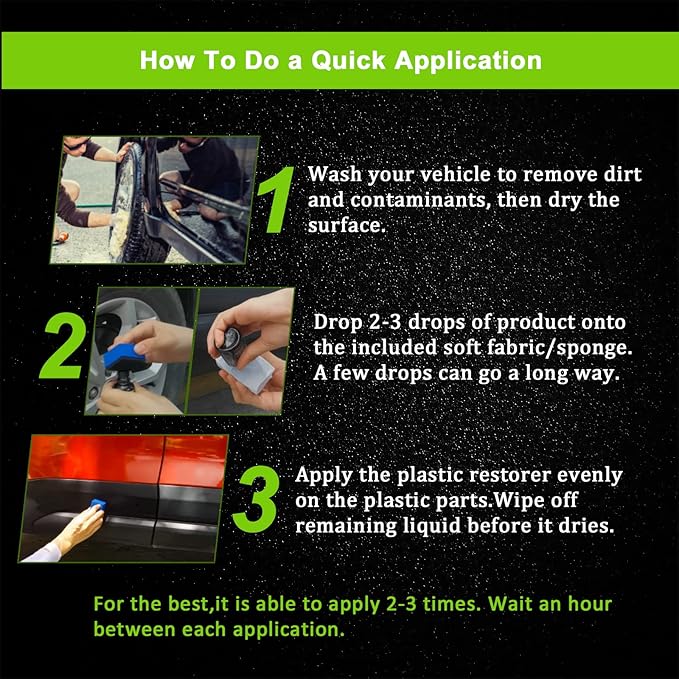 How To Do a Quick Application

1

Wash your vehicle to remove dirt and contaminants, then dry the surface.

2

Drop 2-3 drops of product onto the included soft fabric/sponge. A few drops can go a long way.

3

Apply the plastic restorer evenly on the plastic parts.Wipe off remaining liquid before it dries.

For the best,it is able to apply 2-3 times. Wait an hour between each application.