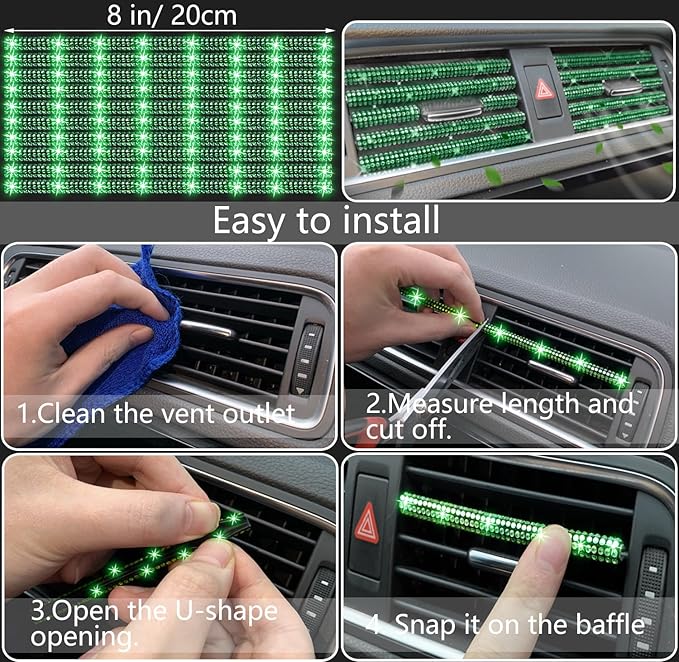 8 in/ 20cm

Easy to install

1.Clean the vent outlet

2.Measure length and cut off.

3.Open the U-shape opening.

4. Snap it on the baffle