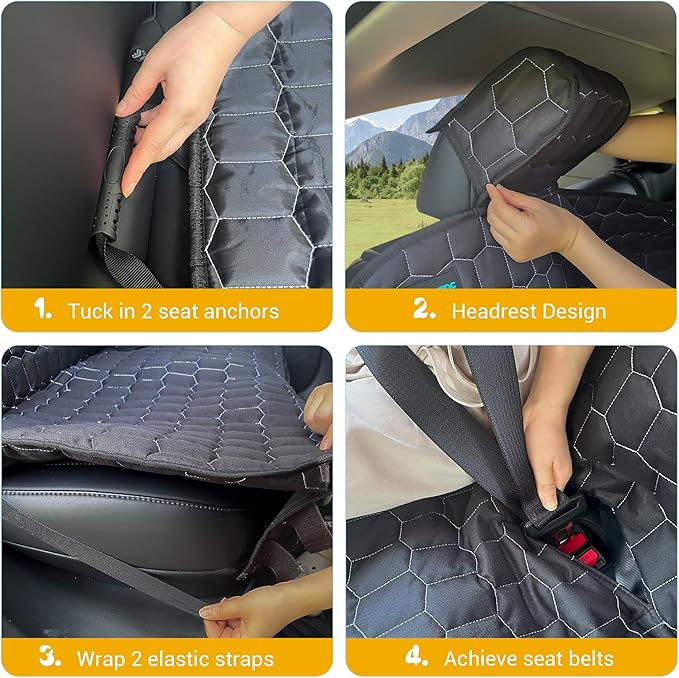 1. Tuck in 2 seat anchors

2. Headrest Design

3. Wrap 2 elastic straps

4. Achieve seat belts