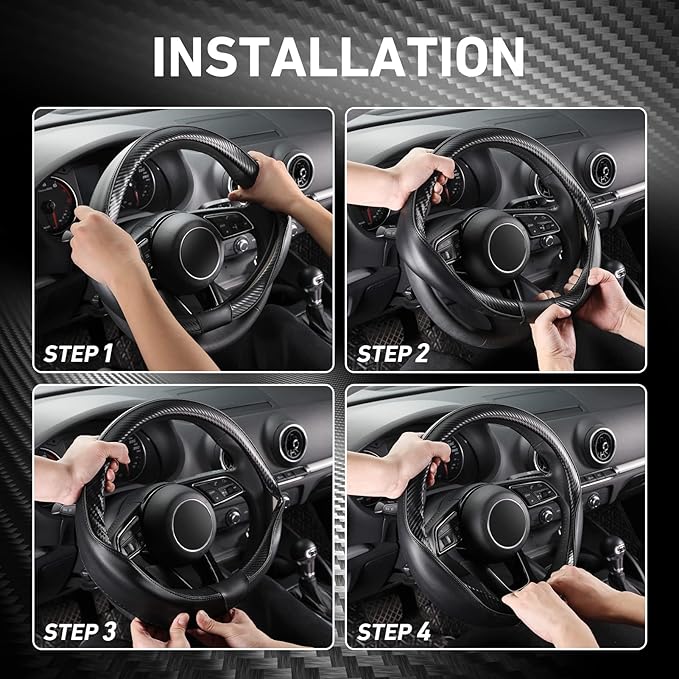 INSTALLATION

STEP 1

STEP 2

STEP 3

STEP 4