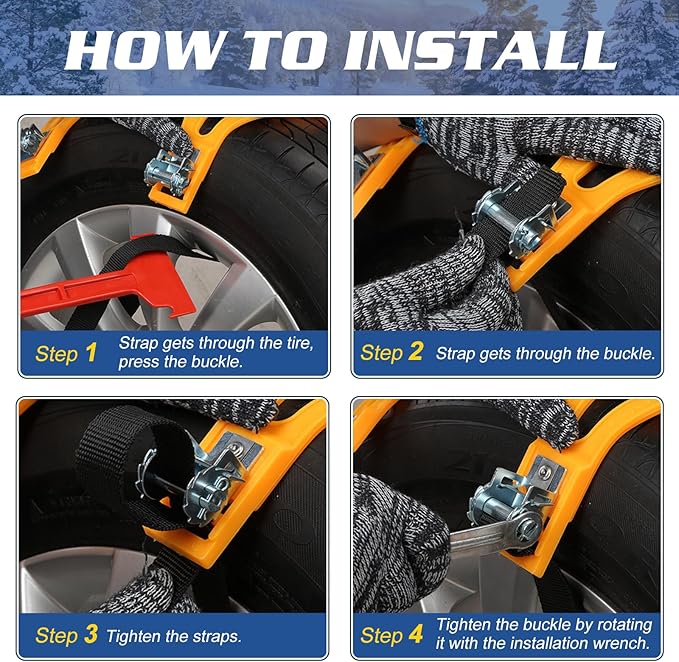 HOW TO INSTALL

Step 1 Strap gets through the tire, press the buckle.

Step 2 Strap gets through the buckle.

Step 3 Tighten the straps.

Step 4 Tighten the buckle by rotating it with the installation wrench.