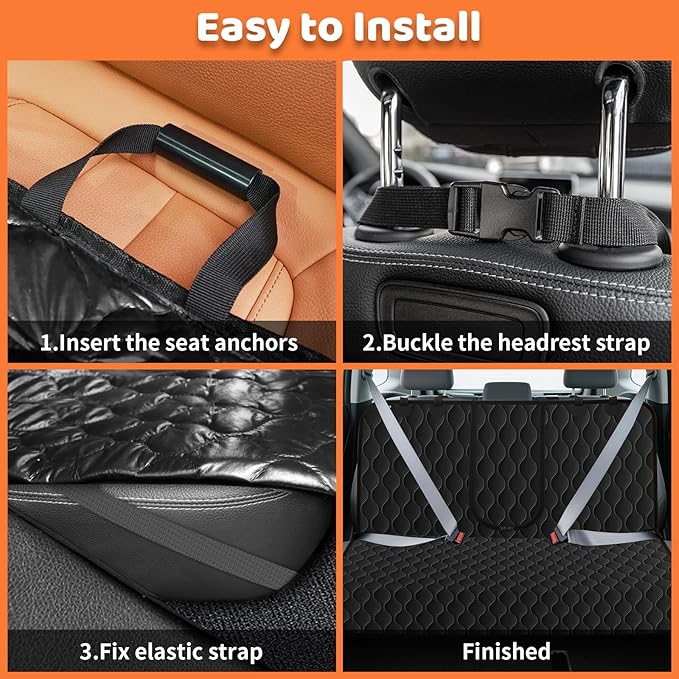 Easy to Install

1.Insert the seat anchors

2.Buckle the headrest strap

3.Fix elastic strap

Finished