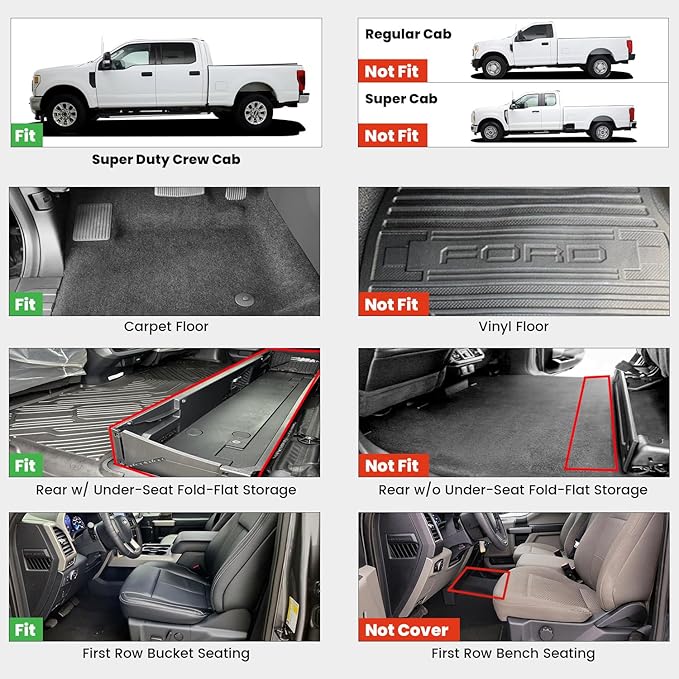 Fit
Super Duty Crew Cab

Regular Cab
Not Fit
Super Cab
Not Fit

Fit
Carpet Floor

FORD
Not Fit
Vinyl Floor

Fit
Rear w/ Under-Seat Fold-Flat Storage

Not Fit
Rear w/o Under-Seat Fold-Flat Storage

Fit
First Row Bucket Seating

Not Cover
First Row Bench Seating