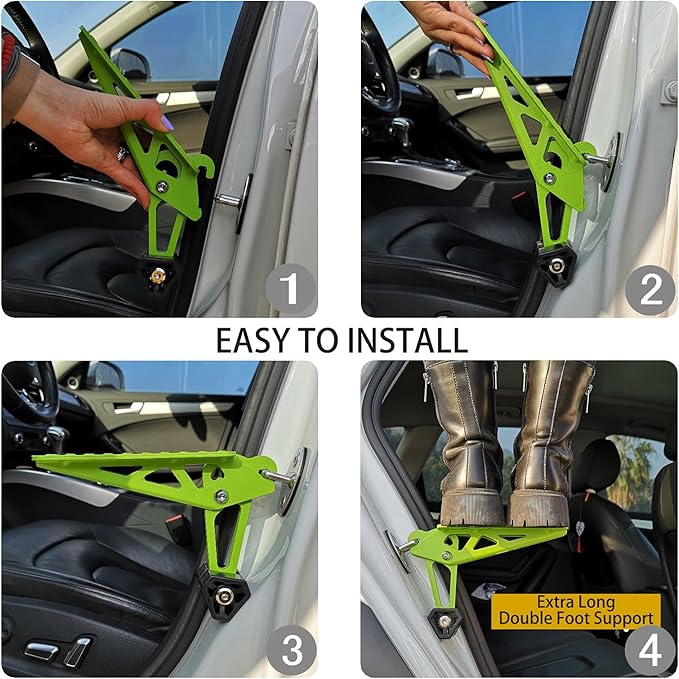 1

2

EASY TO INSTALL

3

Extra Long
Double Foot Support

4