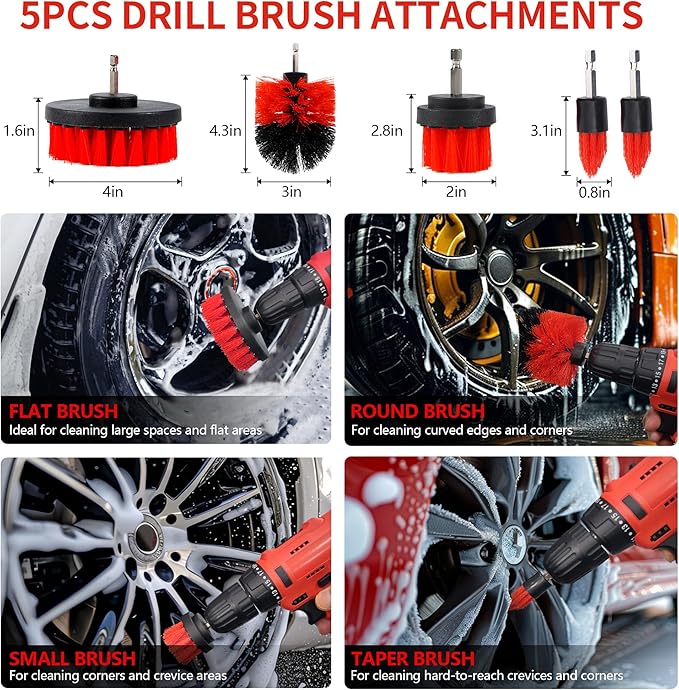 5PCS DRILL BRUSH ATTACHMENTS

1.6in
4in
4.3in
3in
2.8in
2in
3.1in
0.8in

FLAT BRUSH
Ideal for cleaning large spaces and flat areas

ROUND BRUSH
For cleaning curved edges and corners

SMALL BRUSH
For cleaning corners and crevice areas

TAPER BRUSH
For cleaning hard-to-reach crevices and corners