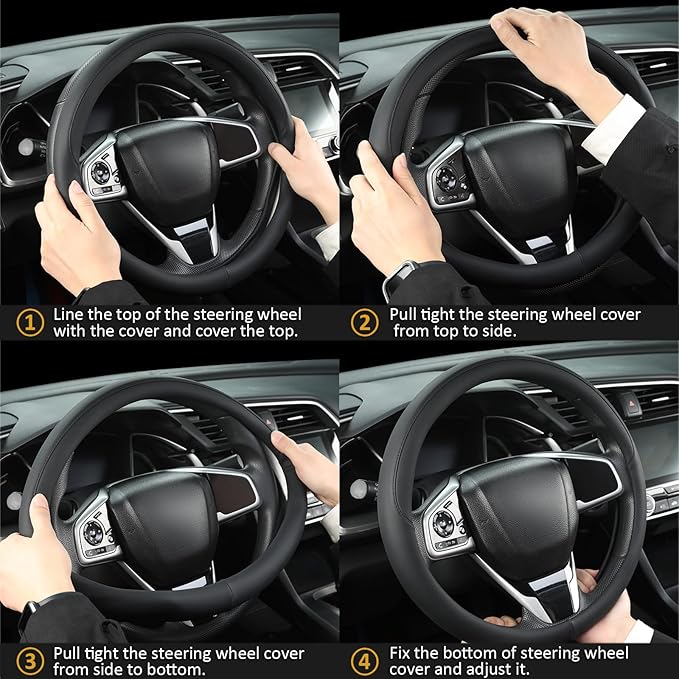 1 Line the top of the steering wheel with the cover and cover the top.

2 Pull tight the steering wheel cover from top to side.

3 Pull tight the steering wheel cover from side to bottom.

4 Fix the bottom of steering wheel cover and adjust it.