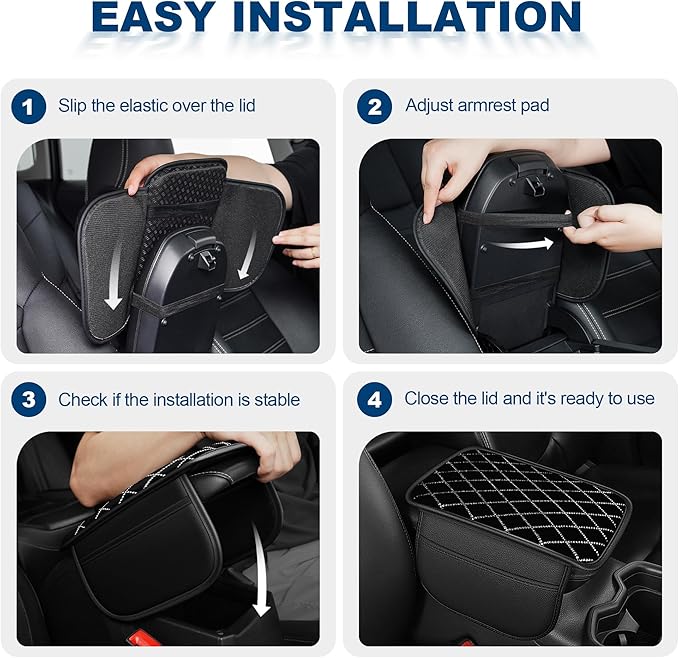 EASY INSTALLATION

1 Slip the elastic over the lid

2 Adjust armrest pad

3 Check if the installation is stable

4 Close the lid and it's ready to use