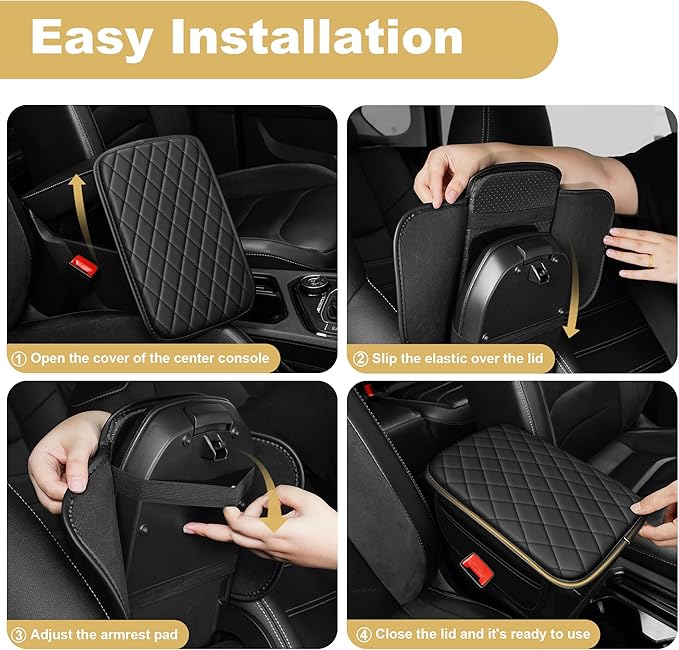 Easy Installation

① Open the cover of the center console

② Slip the elastic over the lid

③ Adjust the armrest pad

④ Close the lid and it's ready to use