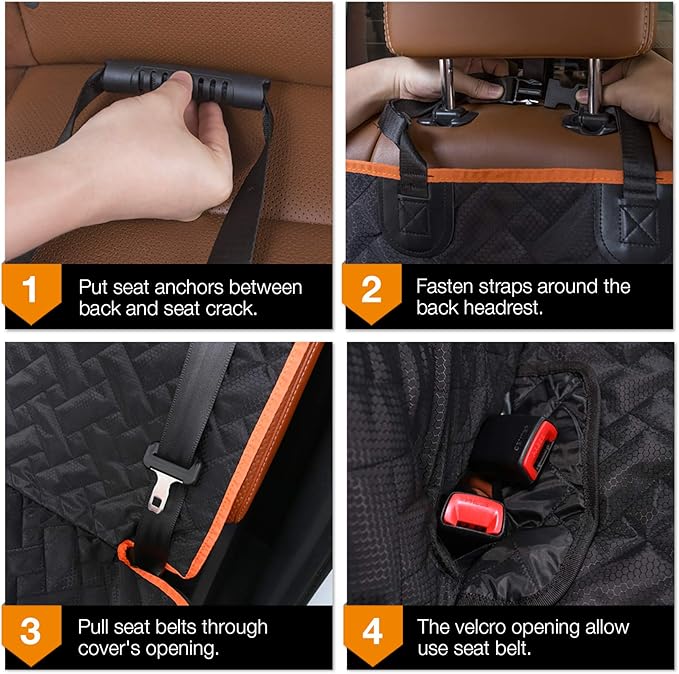 1 Put seat anchors between back and seat crack.

2 Fasten straps around the back headrest.

3 Pull seat belts through cover's opening.

4 The velcro opening allow use seat belt.