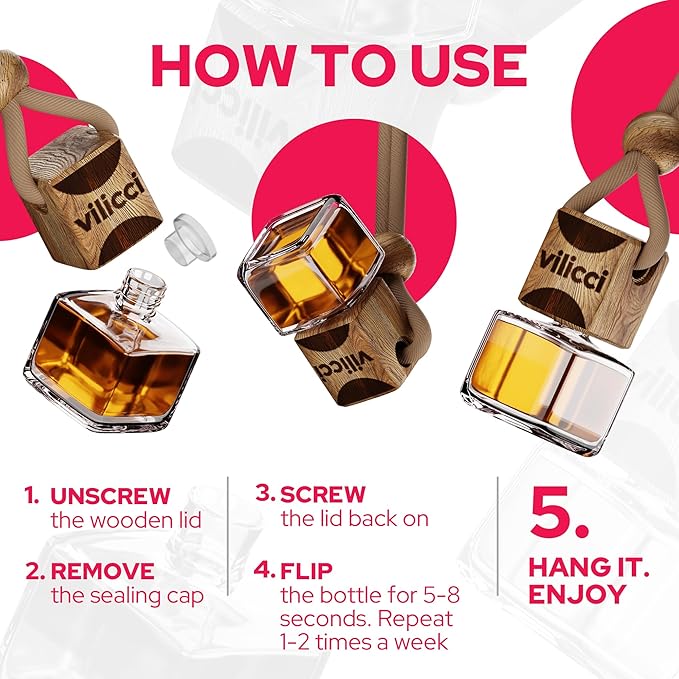 HOW TO USE

vilicci

vilicci

vilicci

1. UNSCREW
the wooden lid

2. REMOVE
the sealing cap

3. SCREW
the lid back on

4. FLIP
the bottle for 5-8 seconds. Repeat 1-2 times a week

5.
HANG IT.
ENJOY