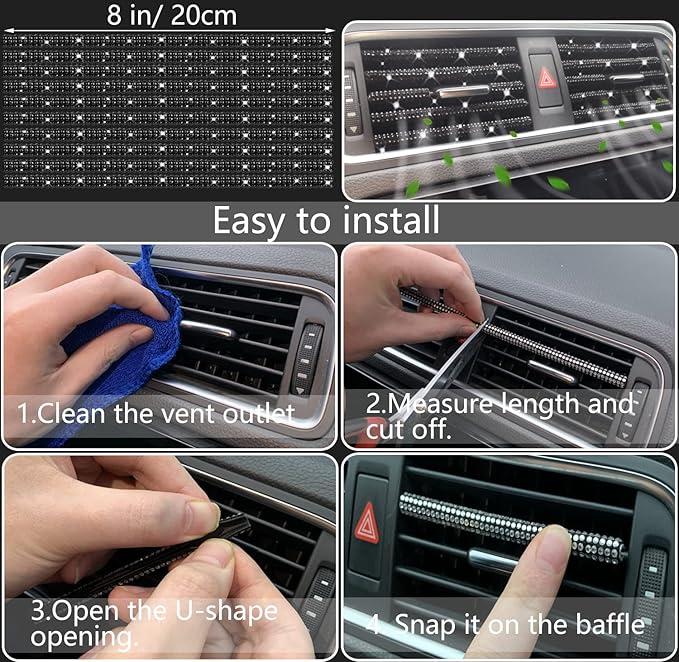 8 in/ 20cm

Easy to install

1.Clean the vent outlet

2.Measure length and cut off.

3.Open the U-shape opening.

4. Snap it on the baffle