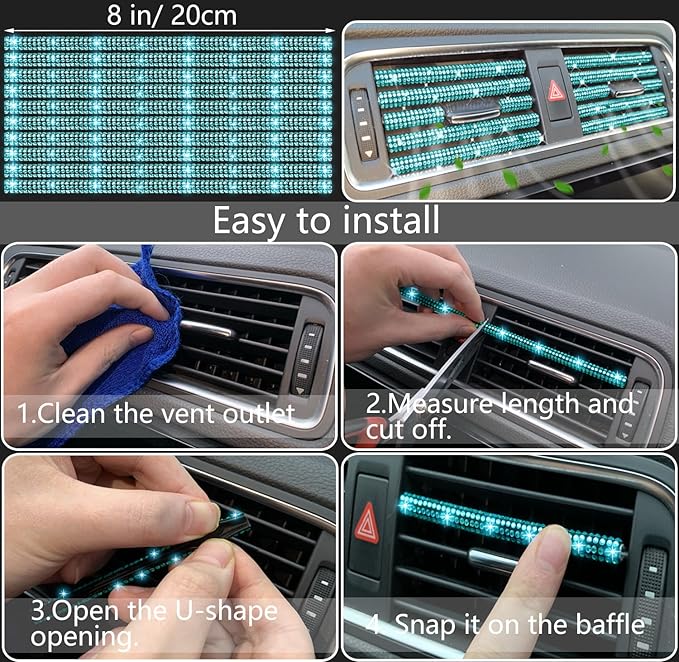 8 in/ 20cm

Easy to install

1.Clean the vent outlet

2.Measure length and cut off.

3.Open the U-shape opening.

4. Snap it on the baffle