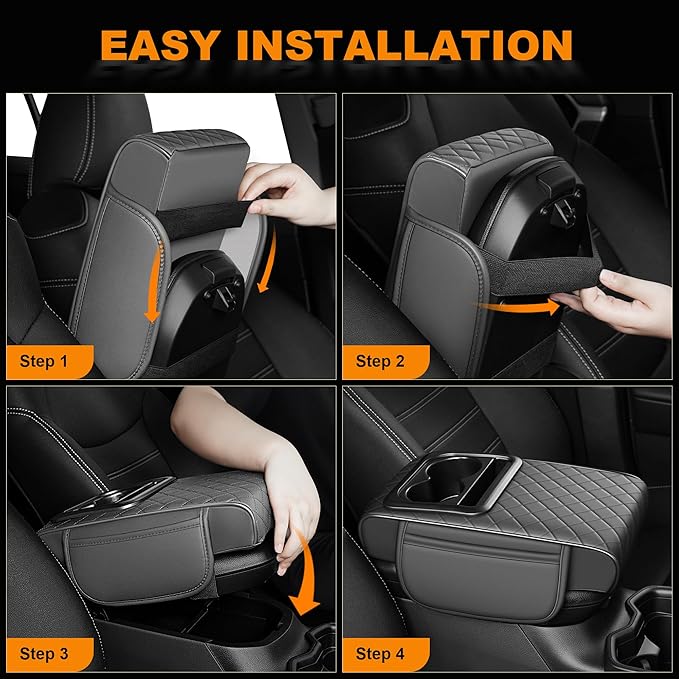 EASY INSTALLATION

Step 1

Step 2

Step 3

Step 4