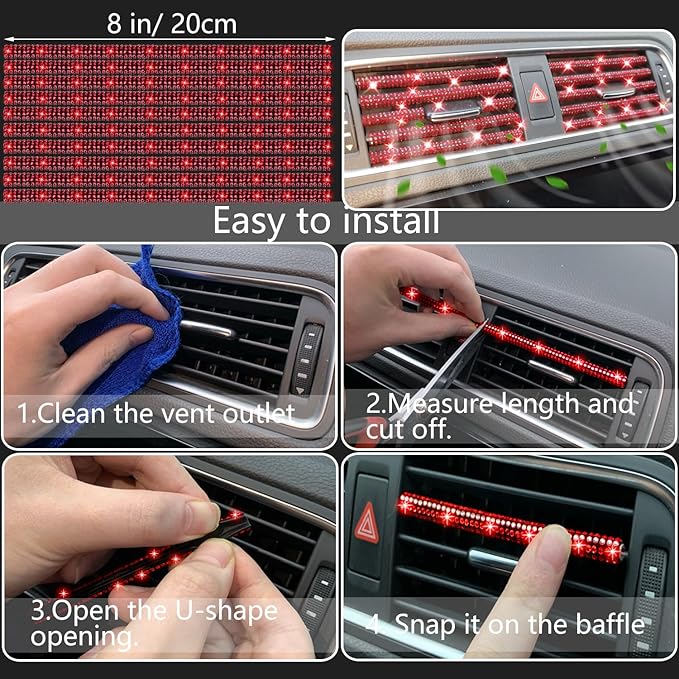 8 in/ 20cm

Easy to install

1.Clean the vent outlet

2.Measure length and cut off.

3.Open the U-shape opening.

4. Snap it on the baffle