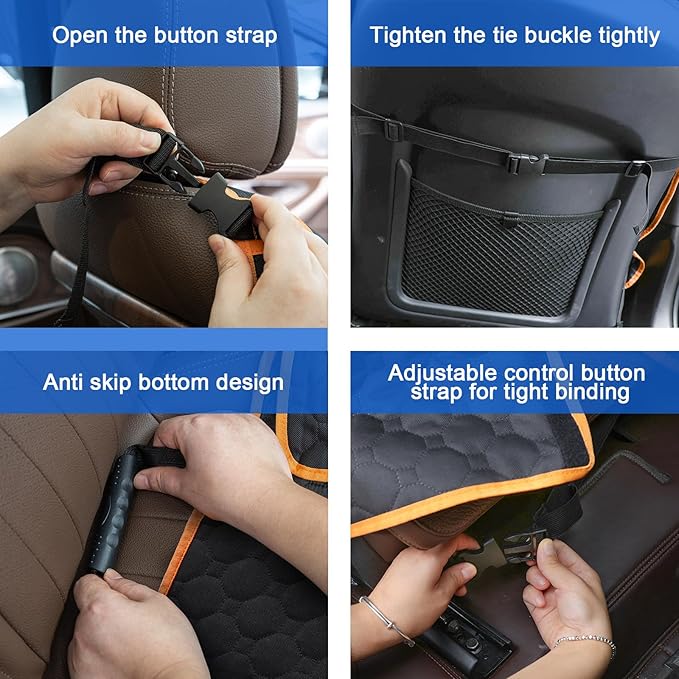 Open the button strap

Tighten the tie buckle tightly

Anti skip bottom design

Adjustable control button strap for tight binding