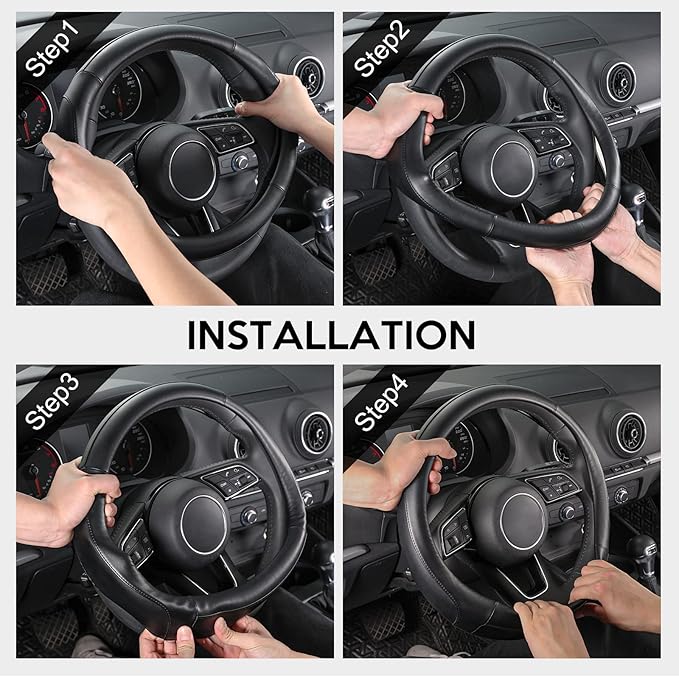 Step1

Step2

INSTALLATION

Step3

Step4