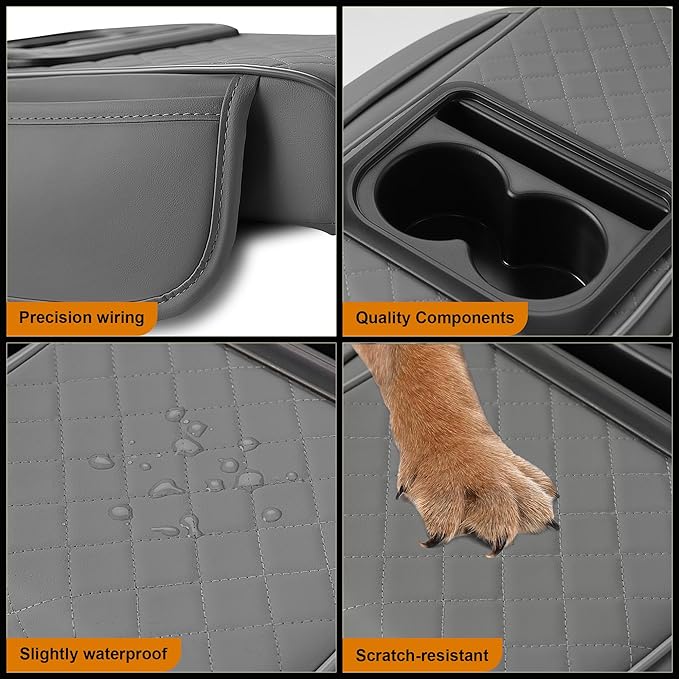 Precision wiring

Quality Components

Slightly waterproof

Scratch-resistant