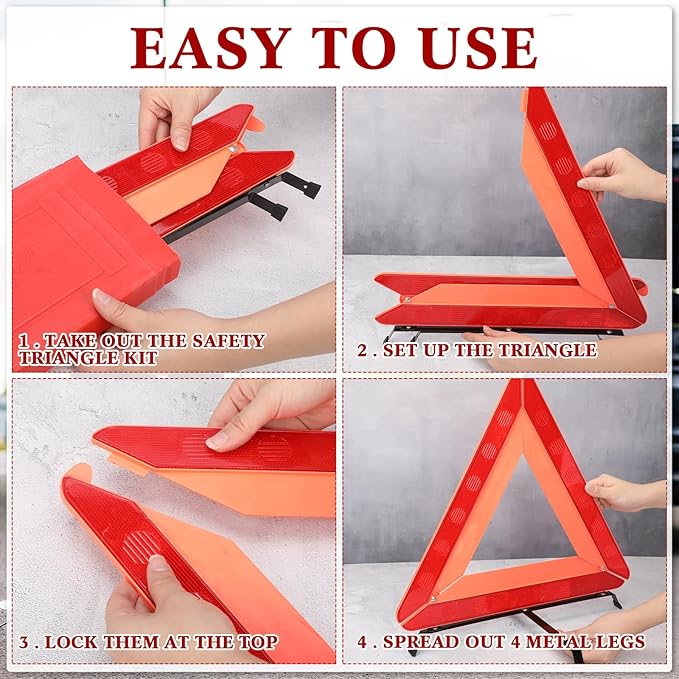 EASY TO USE

1 . TAKE OUT THE SAFETY TRIANGLE KIT

2 . SET UP THE TRIANGLE

3 . LOCK THEM AT THE TOP

4 . SPREAD OUT 4 METAL LEGS