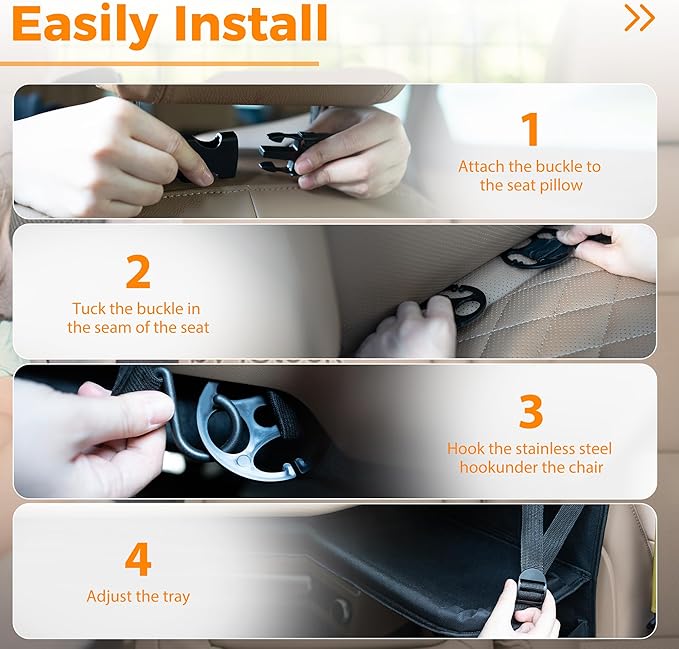 Easily Install

>>

1
Attach the buckle to the seat pillow

2
Tuck the buckle in the seam of the seat

3
Hook the stainless steel hookunder the chair

4
Adjust the tray