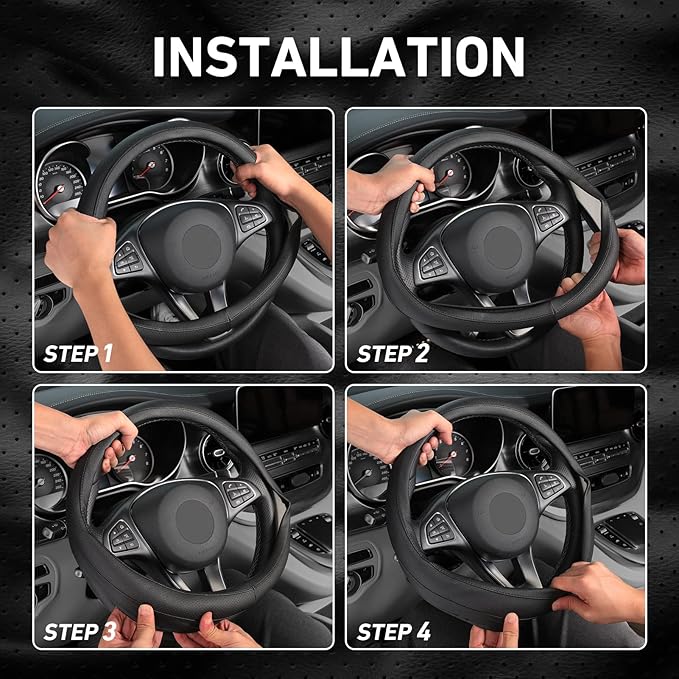 INSTALLATION

STEP 1

STEP 2

STEP 3

STEP 4