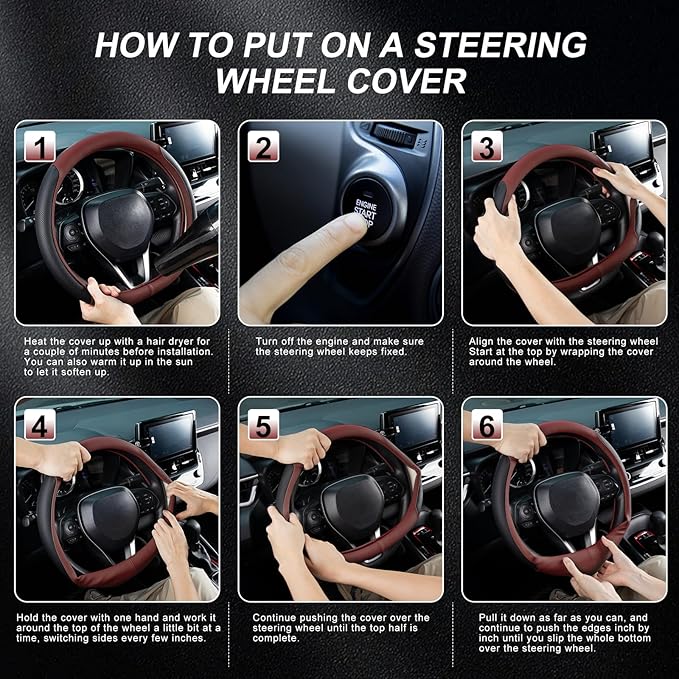 HOW TO PUT ON A STEERING WHEEL COVER

1

Heat the cover up with a hair dryer for a couple of minutes before installation. You can also warm it up in the sun to let it soften up.

2

ENGINE START STOP

Turn off the engine and make sure the steering wheel keeps fixed.

3

Align the cover with the steering wheel Start at the top by wrapping the cover around the wheel.

4

Hold the cover with one hand and work it around the top of the wheel a little bit at a time, switching sides every few inches.

5

Continue pushing the cover over the steering wheel until the top half is complete.

6

Pull it down as far as you can, and continue to push the edges inch by inch until you slip the whole bottom over the steering wheel.