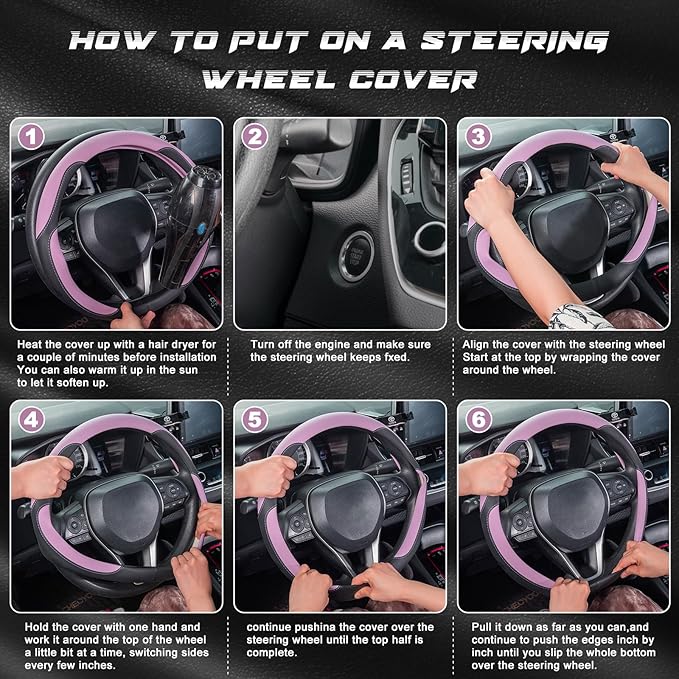 HOW TO PUT ON A STEERING WHEEL COVER

1

Heat the cover up with a hair dryer for a couple of minutes before installation You can also warm it up in the sun to let it soften up.

2

Turn off the engine and make sure the steering wheel keeps fxed.

3

Align the cover with the steering wheel Start at the top by wrapping the cover around the wheel.

4

Hold the cover with one hand and work it around the top of the wheel a little bit at a time, switching sides every few inches.

5

continue pushina the cover over the steering wheel until the top half is complete.

6

Pull it down as far as you can,and continue to push the edges inch by inch until you slip the whole bottom over the steering wheel.