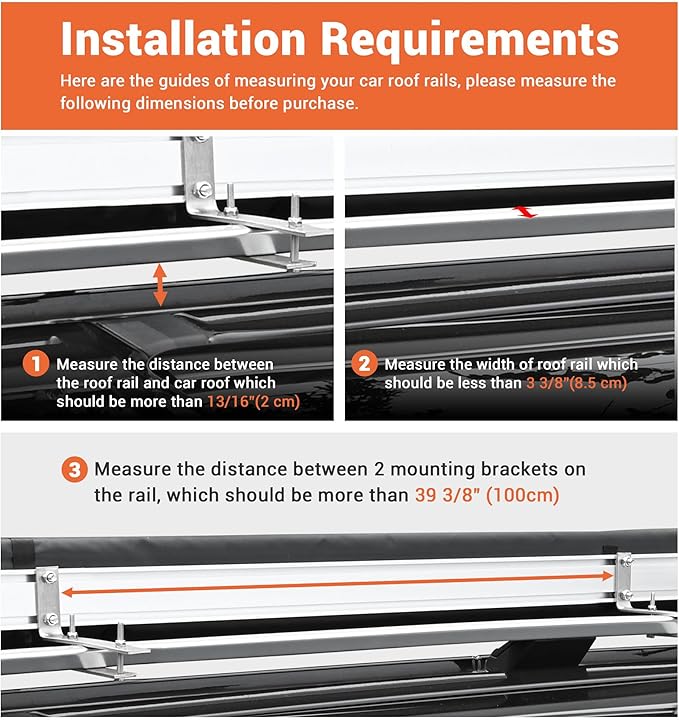 Installation Requirements

Here are the guides of measuring your car roof rails, please measure the following dimensions before purchase.

1 Measure the distance between the roof rail and car roof which should be more than 13/16"(2 cm)

2 Measure the width of roof rail which should be less than 3 3/8"(8.5 cm)

3 Measure the distance between 2 mounting brackets on the rail, which should be more than 39 3/8" (100cm)