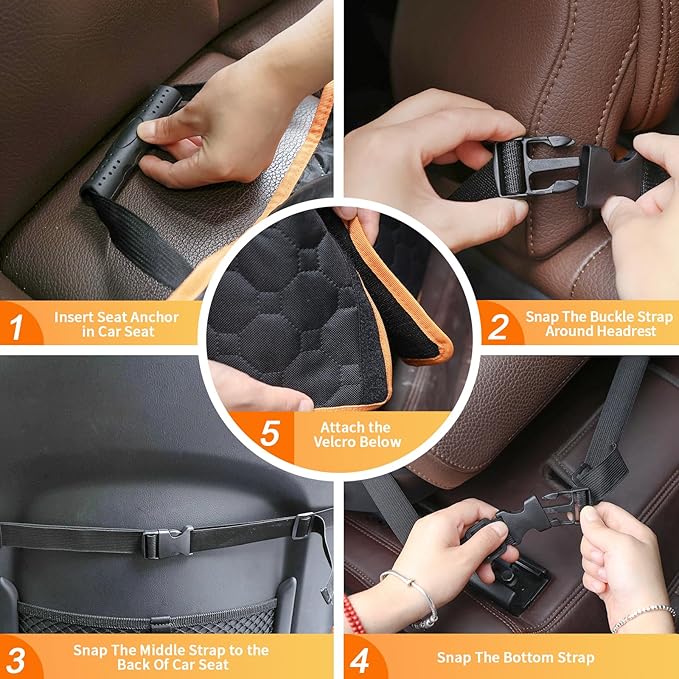 1 Insert Seat Anchor in Car Seat

2 Snap The Buckle Strap Around Headrest

5 Attach the Velcro Below

3 Snap The Middle Strap to the Back Of Car Seat

4 Snap The Bottom Strap