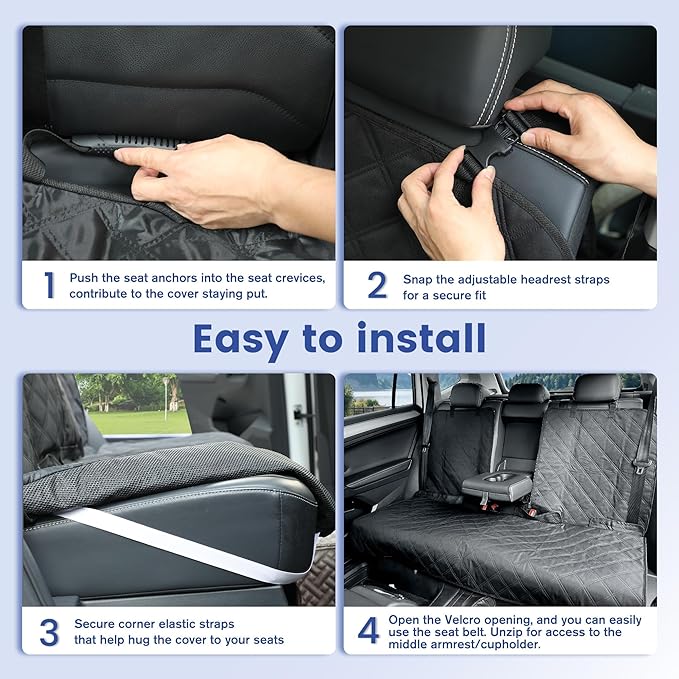 1 Push the seat anchors into the seat crevices, contribute to the cover staying put.

2 Snap the adjustable headrest straps for a secure fit

Easy to install

3 Secure corner elastic straps that help hug the cover to your seats

4 Open the Velcro opening, and you can easily use the seat belt. Unzip for access to the middle armrest/cupholder.