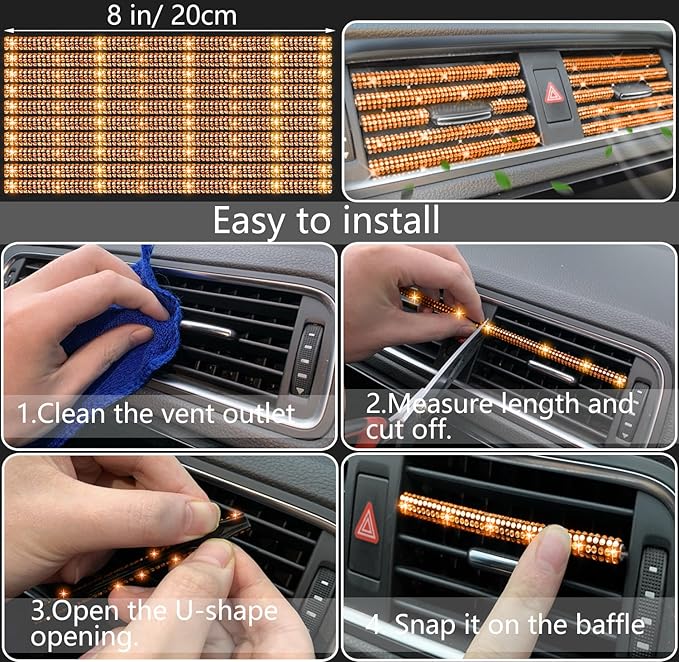 8 in/ 20cm

Easy to install

1.Clean the vent outlet

2.Measure length and cut off.

3.Open the U-shape opening.

4. Snap it on the baffle