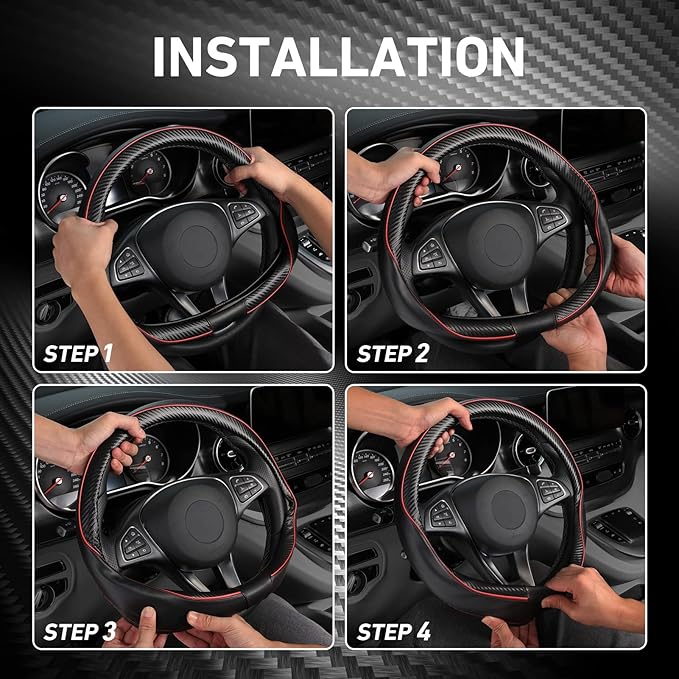 INSTALLATION

STEP 1

STEP 2

STEP 3

STEP 4