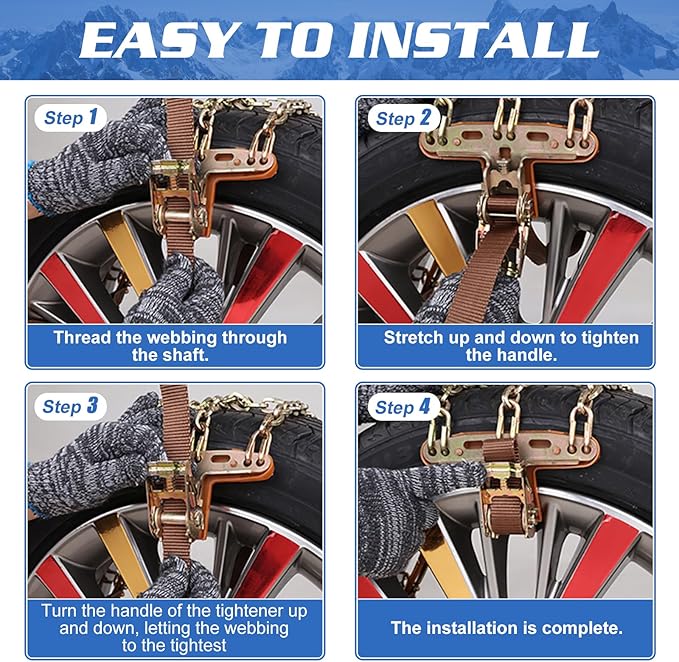 EASY TO INSTALL

Step 1

Thread the webbing through the shaft.

Step 2

Stretch up and down to tighten the handle.

Step 3

Turn the handle of the tightener up and down, letting the webbing to the tightest

Step 4

The installation is complete.