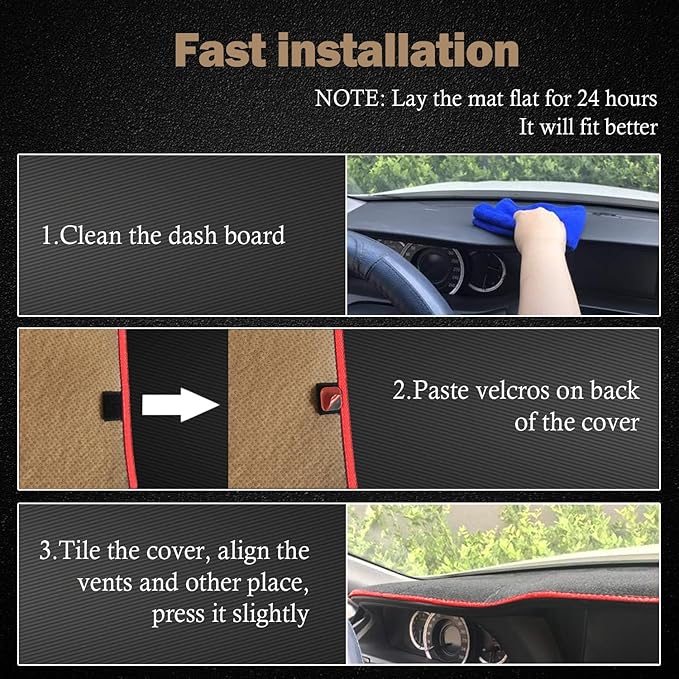 Fast installation

NOTE: Lay the mat flat for 24 hours
It will fit better

1.Clean the dash board

2.Paste velcros on back of the cover

3.Tile the cover, align the vents and other place, press it slightly