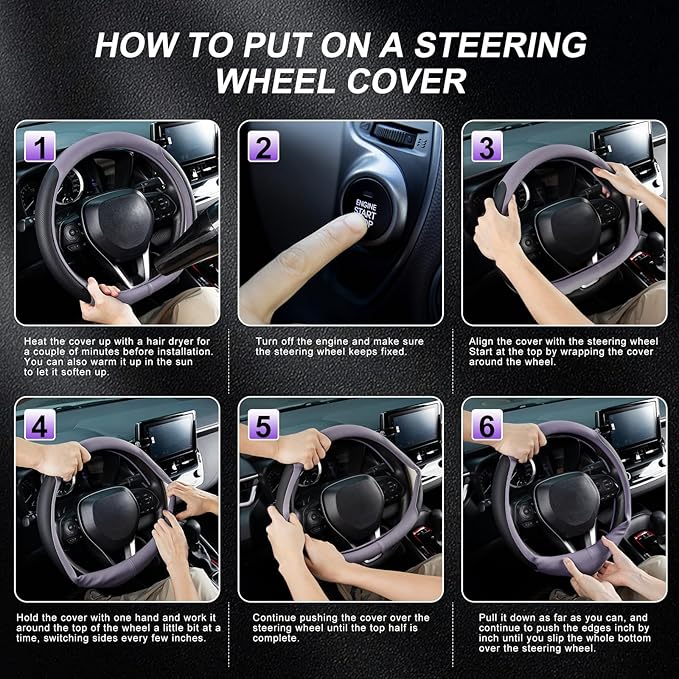 HOW TO PUT ON A STEERING WHEEL COVER

1

Heat the cover up with a hair dryer for a couple of minutes before installation. You can also warm it up in the sun to let it soften up.

2

ENGINE START STOP

Turn off the engine and make sure the steering wheel keeps fixed.

3

Align the cover with the steering wheel Start at the top by wrapping the cover around the wheel.

4

Hold the cover with one hand and work it around the top of the wheel a little bit at a time, switching sides every few inches.

5

Continue pushing the cover over the steering wheel until the top half is complete.

6

Pull it down as far as you can, and continue to push the edges inch by inch until you slip the whole bottom over the steering wheel.