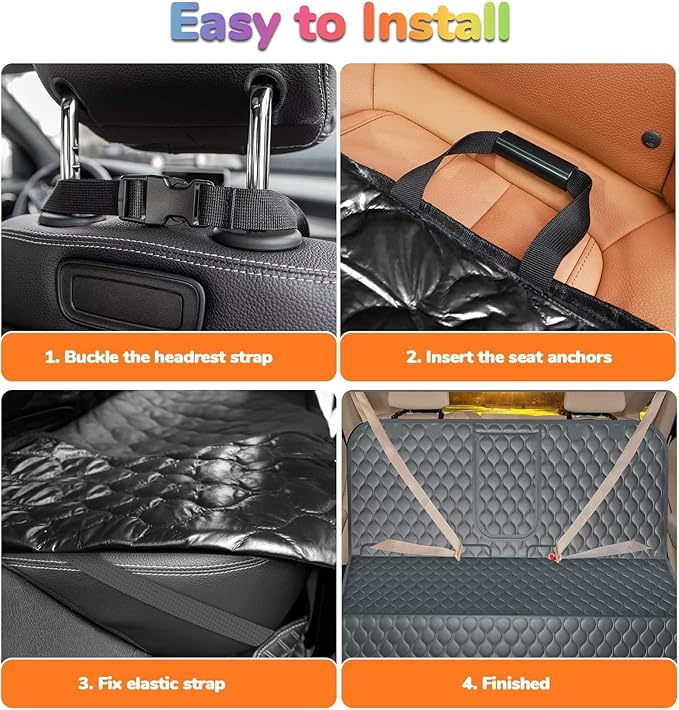 Easy to Install

1. Buckle the headrest strap

2. Insert the seat anchors

3. Fix elastic strap

4. Finished