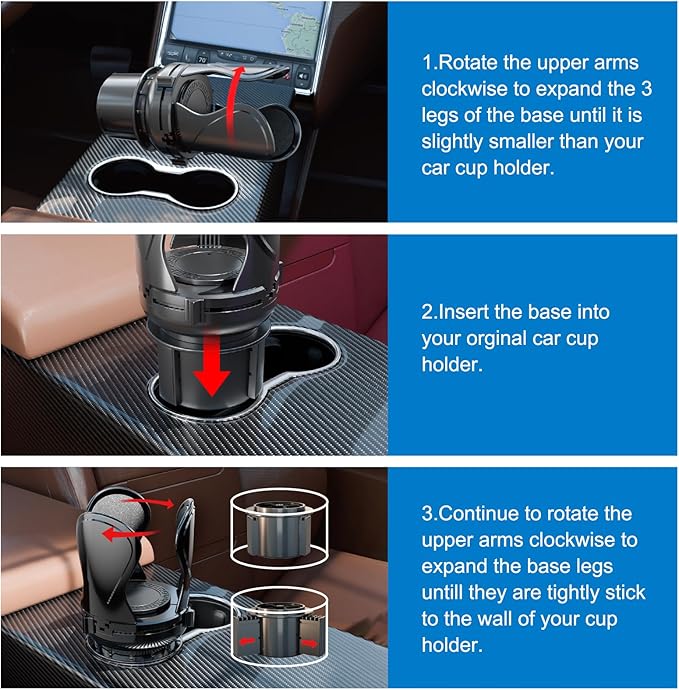 1.Rotate the upper arms clockwise to expand the 3 legs of the base until it is slightly smaller than your car cup holder.

2.Insert the base into your orginal car cup holder.

3.Continue to rotate the upper arms clockwise to expand the base legs untill they are tightly stick to the wall of your cup holder.