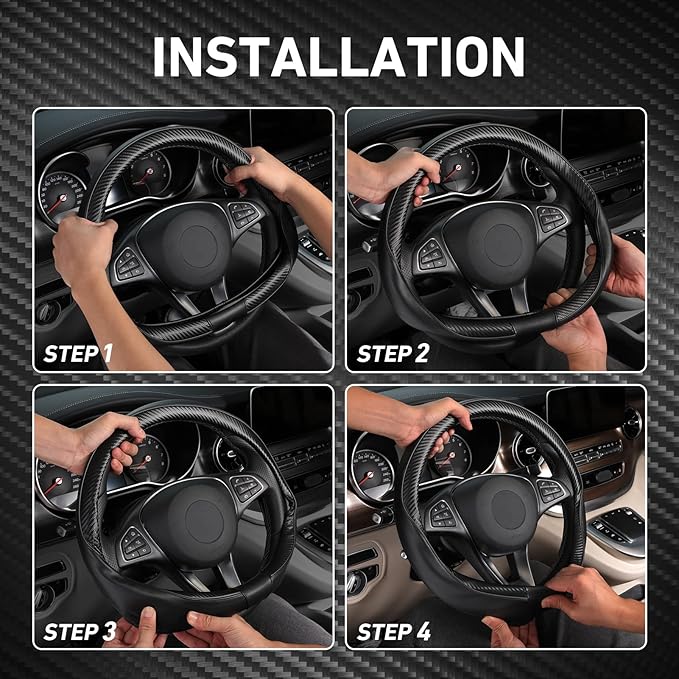 INSTALLATION

STEP 1

STEP 2

STEP 3

STEP 4