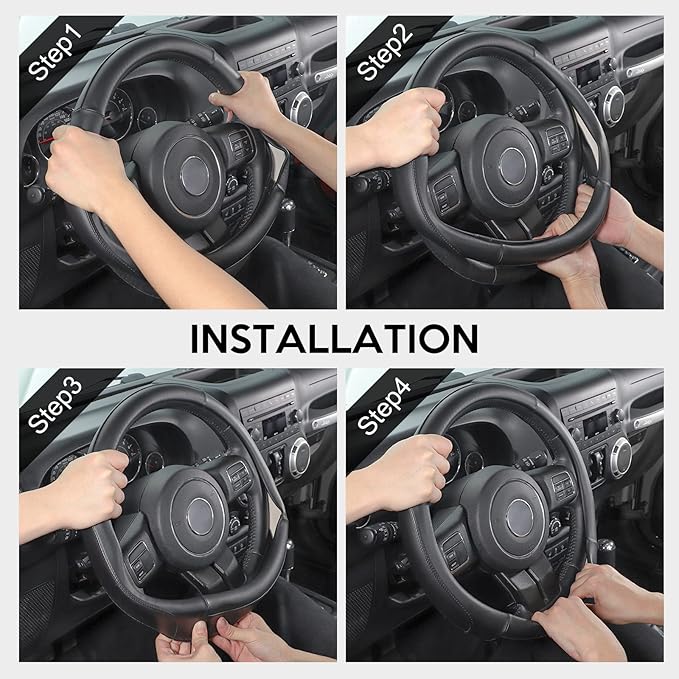 Step1

Step2

INSTALLATION

Step3

Step4