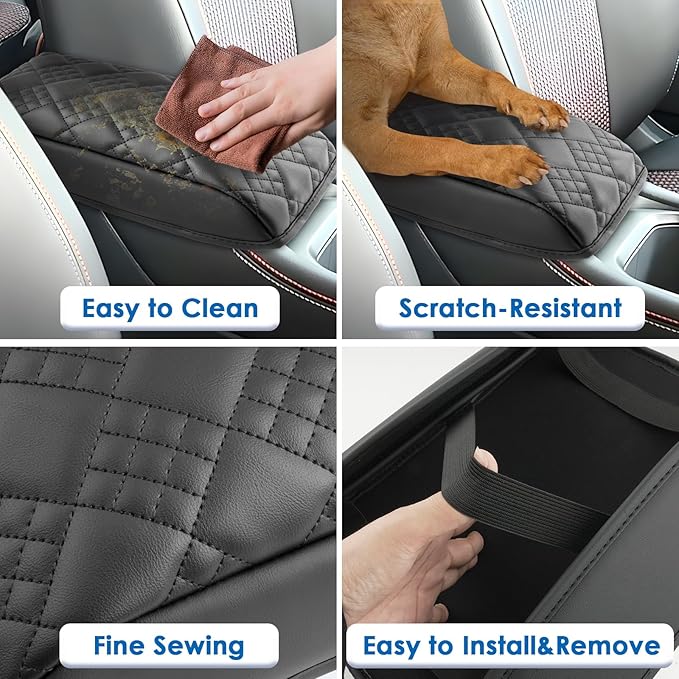 Easy to Clean

Scratch-Resistant

Fine Sewing

Easy to Install&Remove