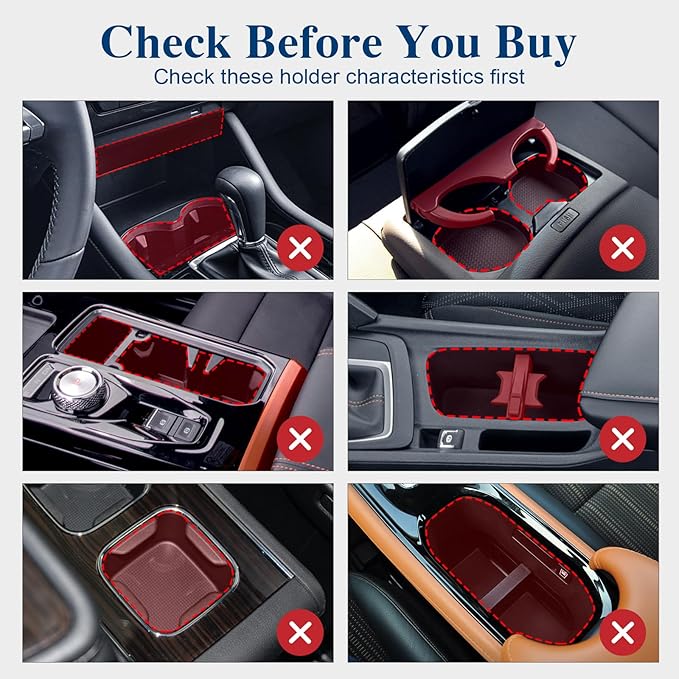 Check Before You Buy
Check these holder characteristics first