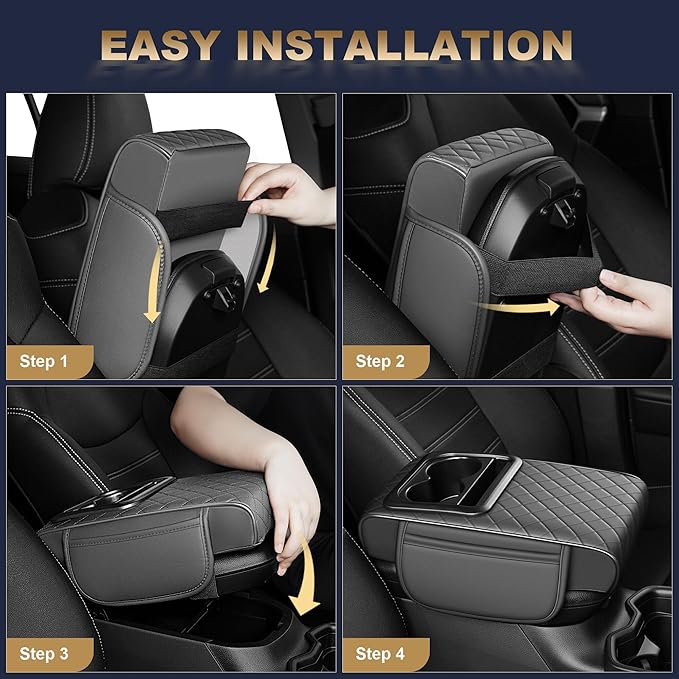 EASY INSTALLATION

Step 1

Step 2

Step 3

Step 4