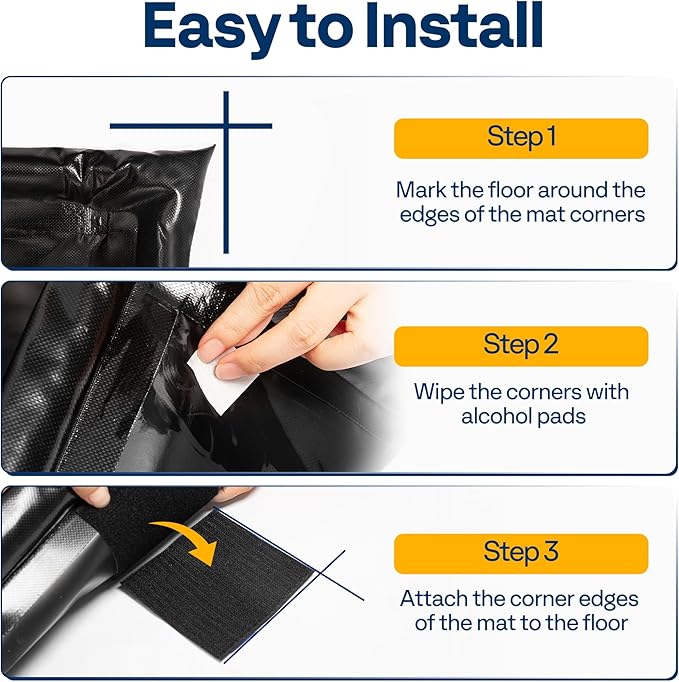 Easy to Install

Step 1

Mark the floor around the edges of the mat corners

Step 2

Wipe the corners with alcohol pads

Step 3

Attach the corner edges of the mat to the floor