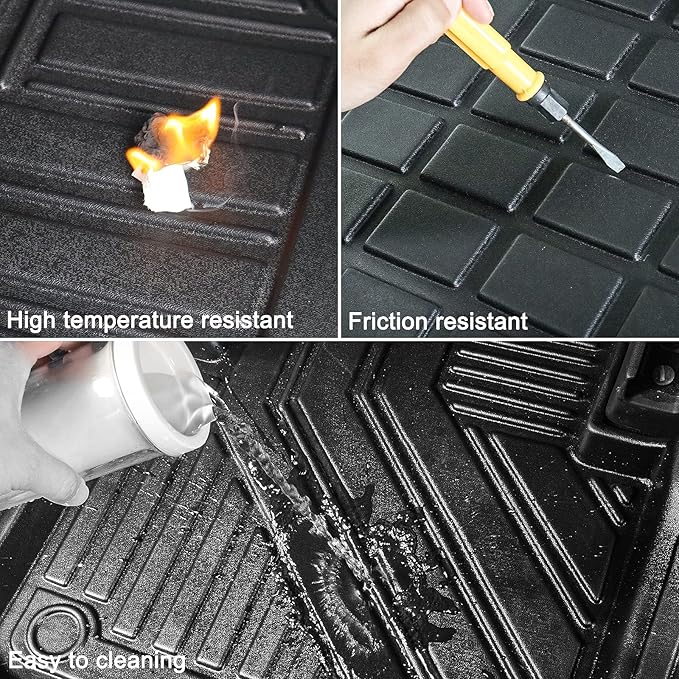 High temperature resistant

Friction resistant

Easy to cleaning