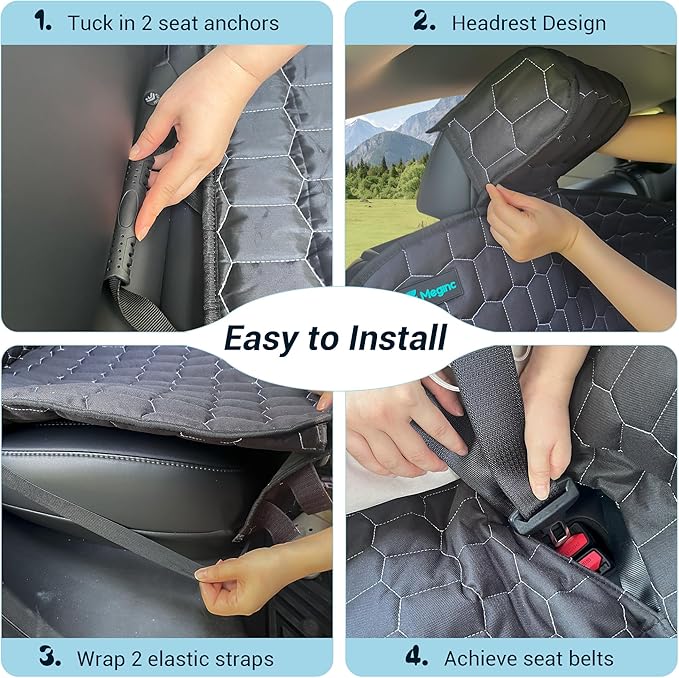 1. Tuck in 2 seat anchors

2. Headrest Design

Meginc

Easy to Install

3. Wrap 2 elastic straps

4. Achieve seat belts